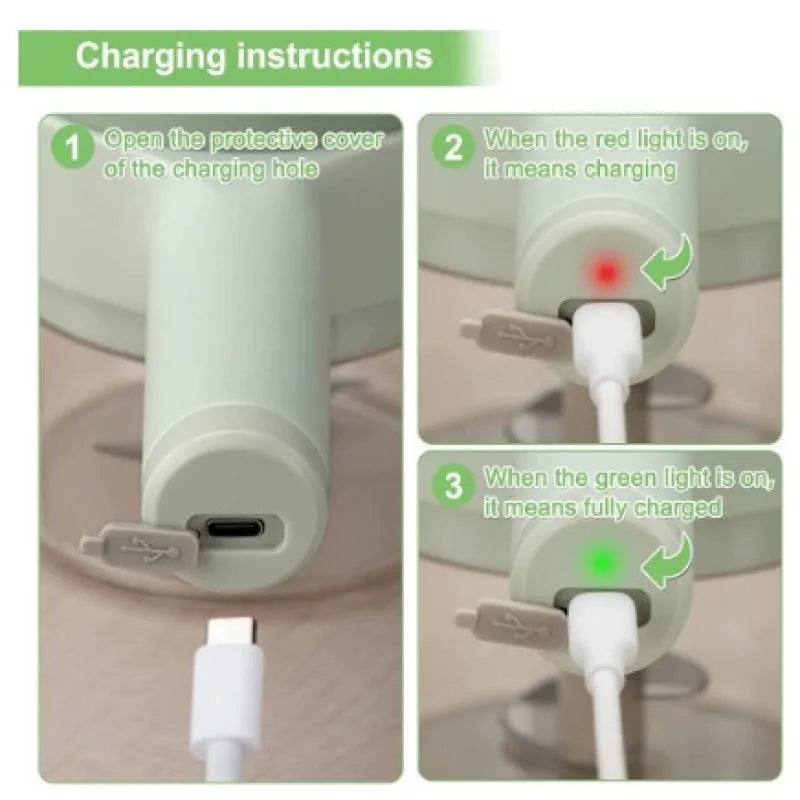 Charging instructions

1 Open the protective cover of the charging hole

2 When the red light is on, it means charging

3 When the green light is on, it means fully charged