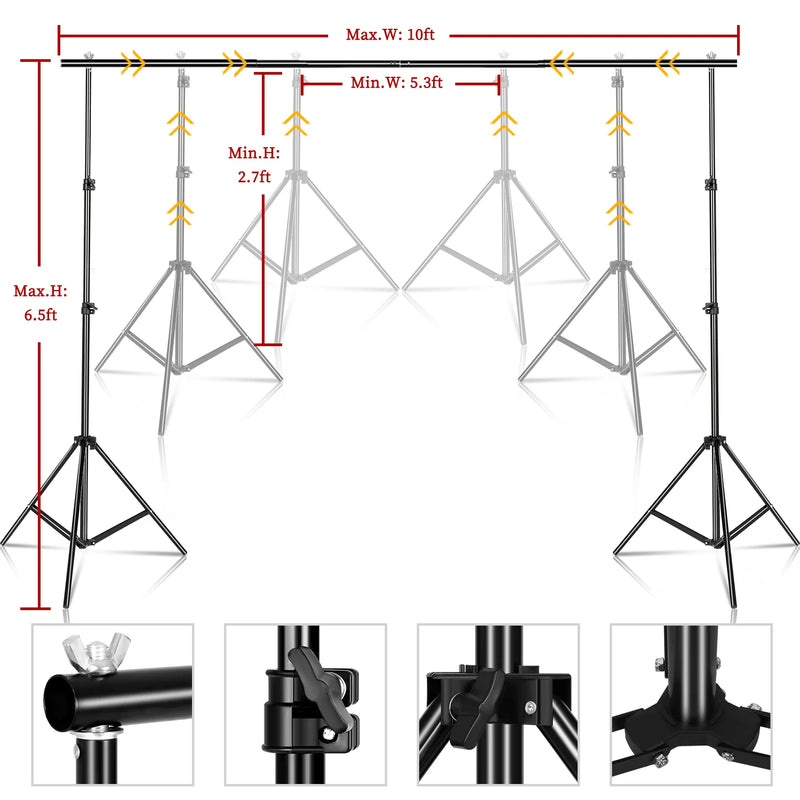 Max.W: 10ft

Min.W: 5.3ft

Min.H: 2.7ft

Max.H: 6.5ft