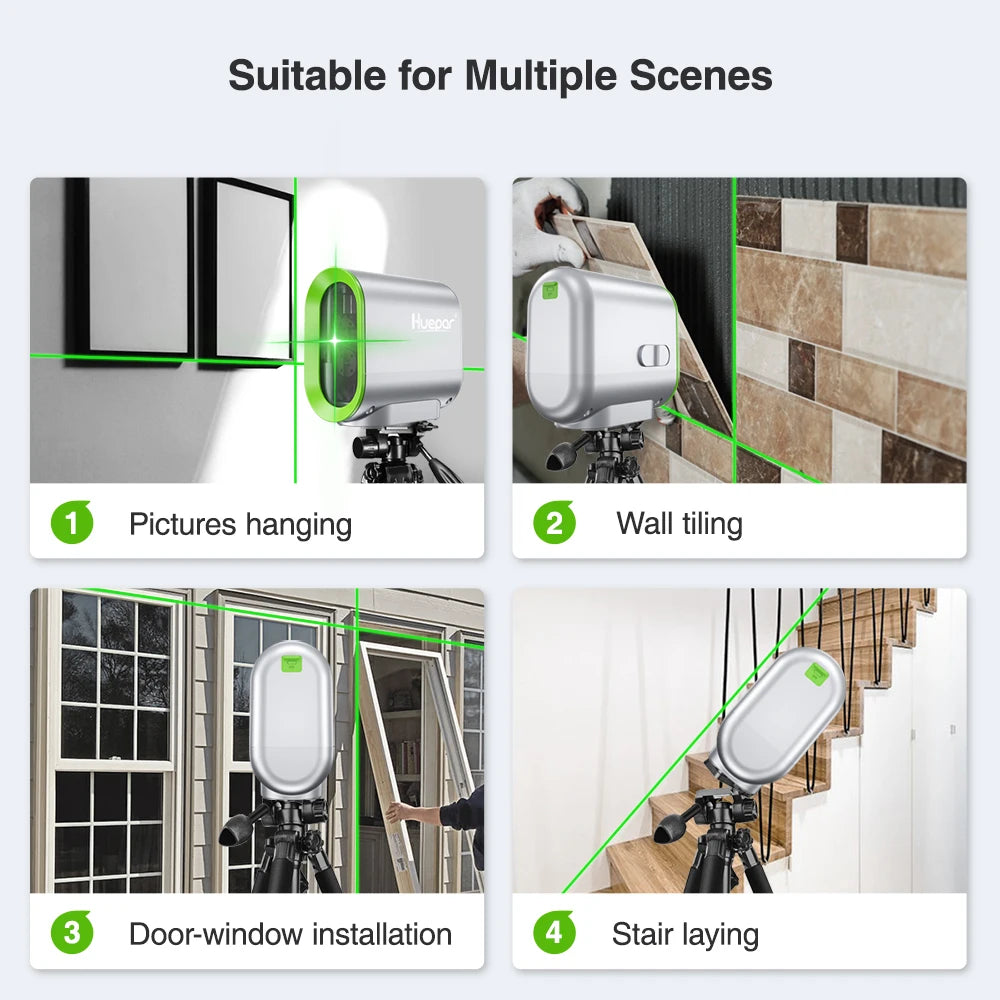 Suitable for Multiple Scenes

Huepar

1 Pictures hanging

2 Wall tiling

3 Door-window installation

4 Stair laying