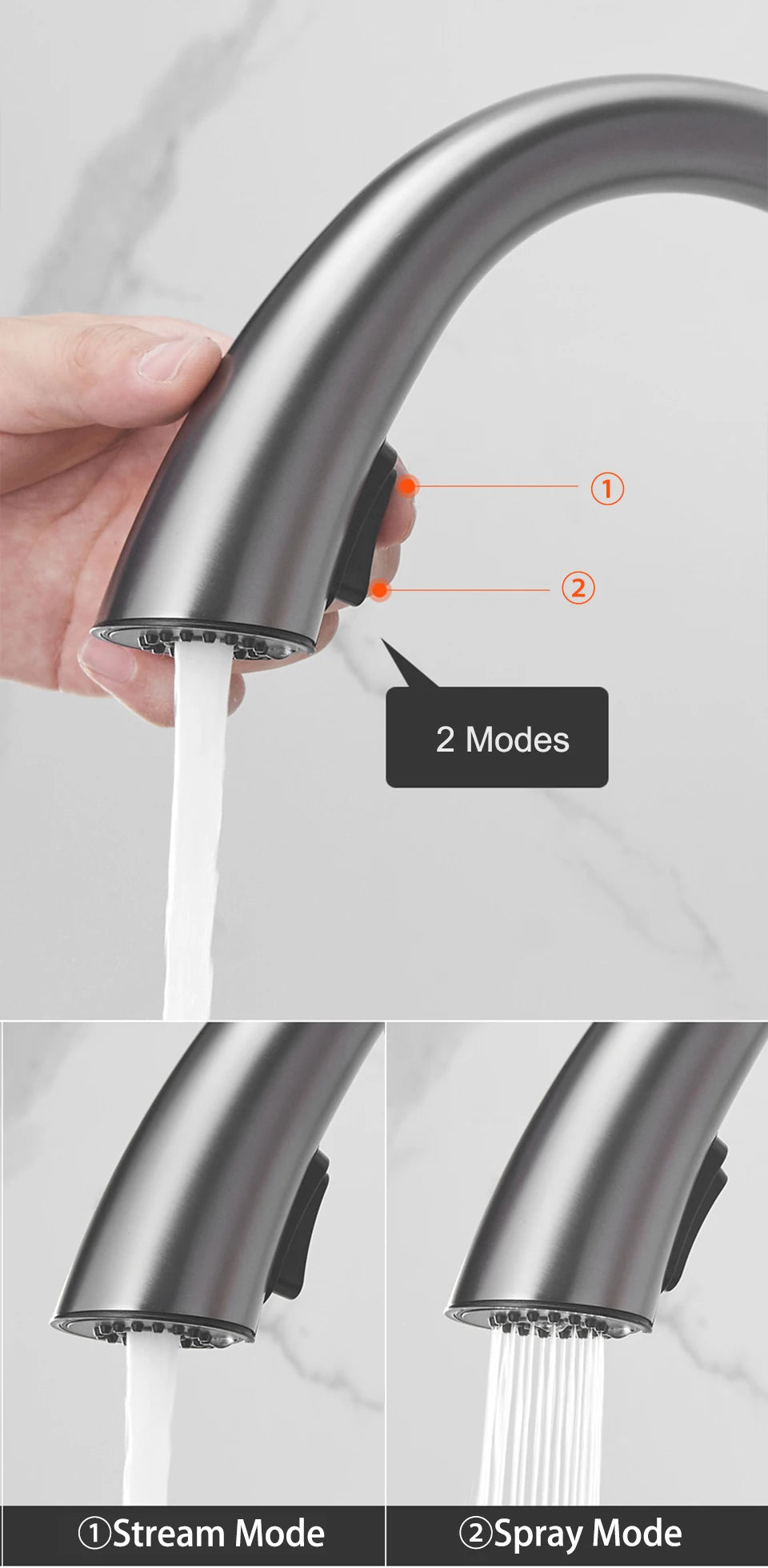 ①

②

2 Modes

①Stream Mode

②Spray Mode