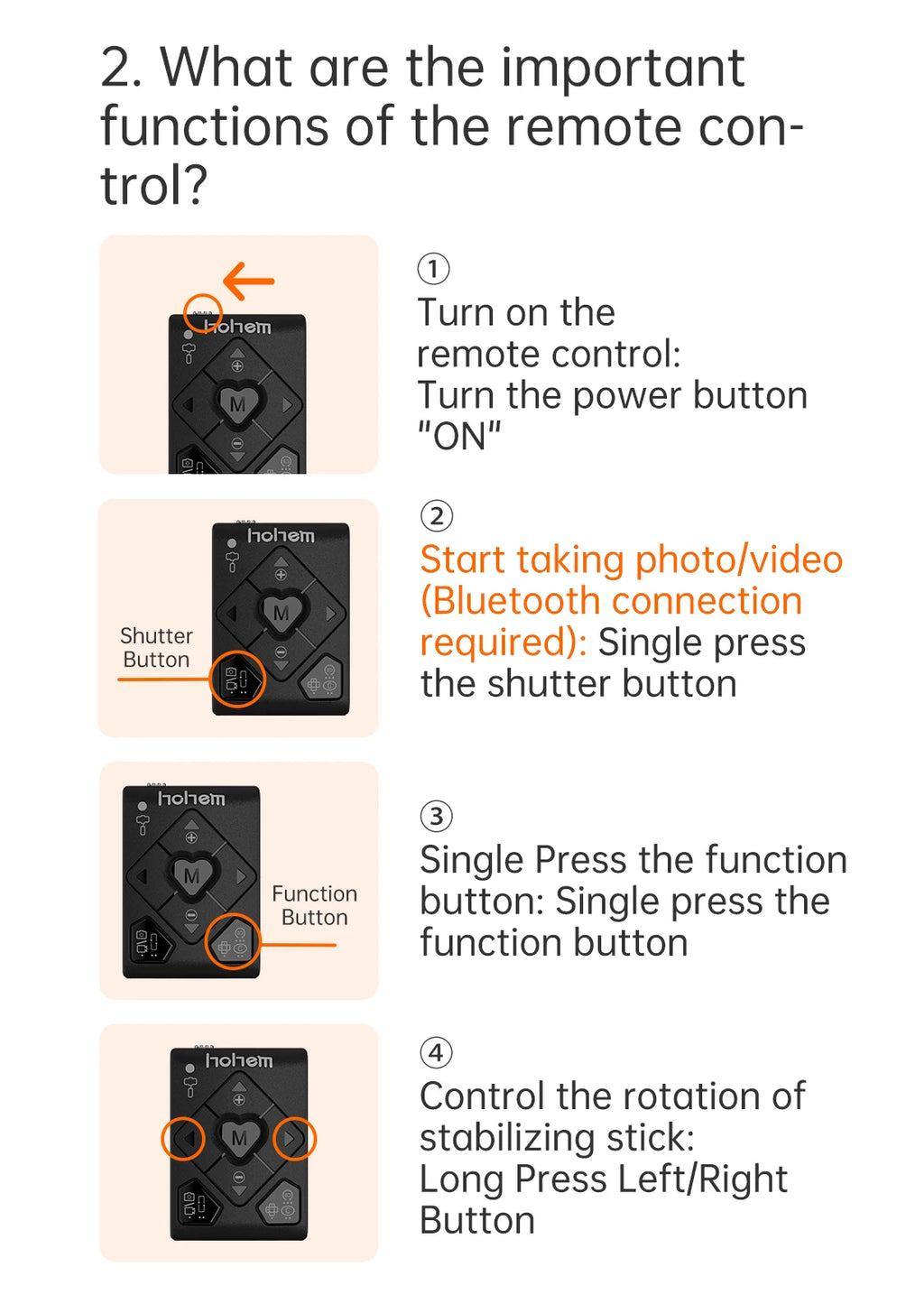 2. What are the important functions of the remote control?

hohem
M

①
Turn on the remote control:
Turn the power button "ON"

hohem
M
Shutter Button

②
Start taking photo/video (Bluetooth connection required): Single press the shutter button

hohem
M
Function Button

③
Single Press the function button: Single press the function button

hohem
M

④
Control the rotation of stabilizing stick:
Long Press Left/Right Button