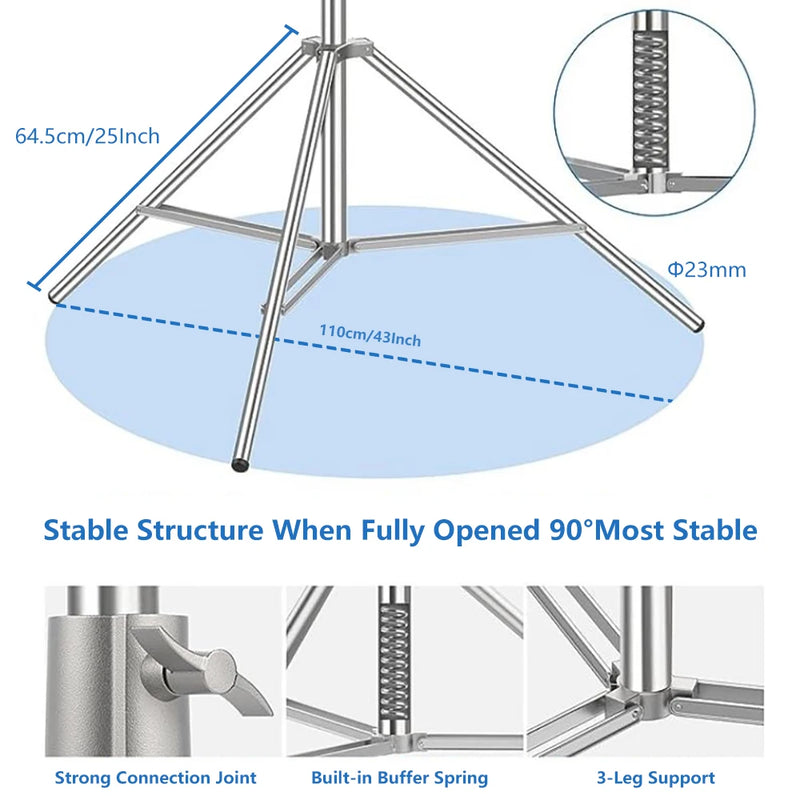 64.5cm/25Inch

Φ23mm

110cm/43Inch

Stable Structure When Fully Opened 90°Most Stable

Strong Connection Joint

Built-in Buffer Spring

3-Leg Support