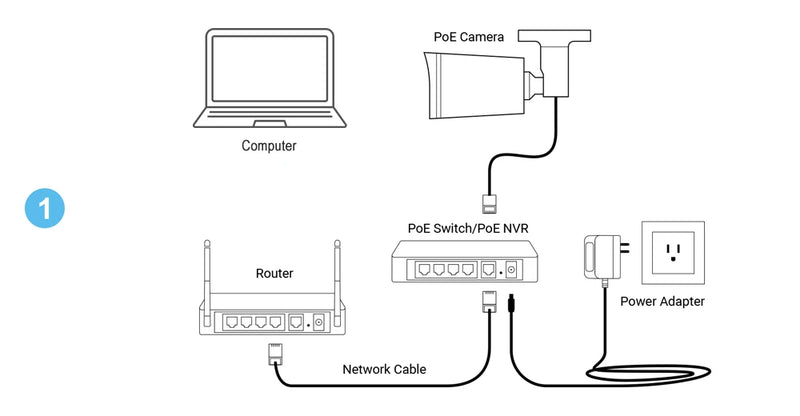 PoE Camera

Computer

1

PoE Switch/PoE NVR

Router

Power Adapter

Network Cable