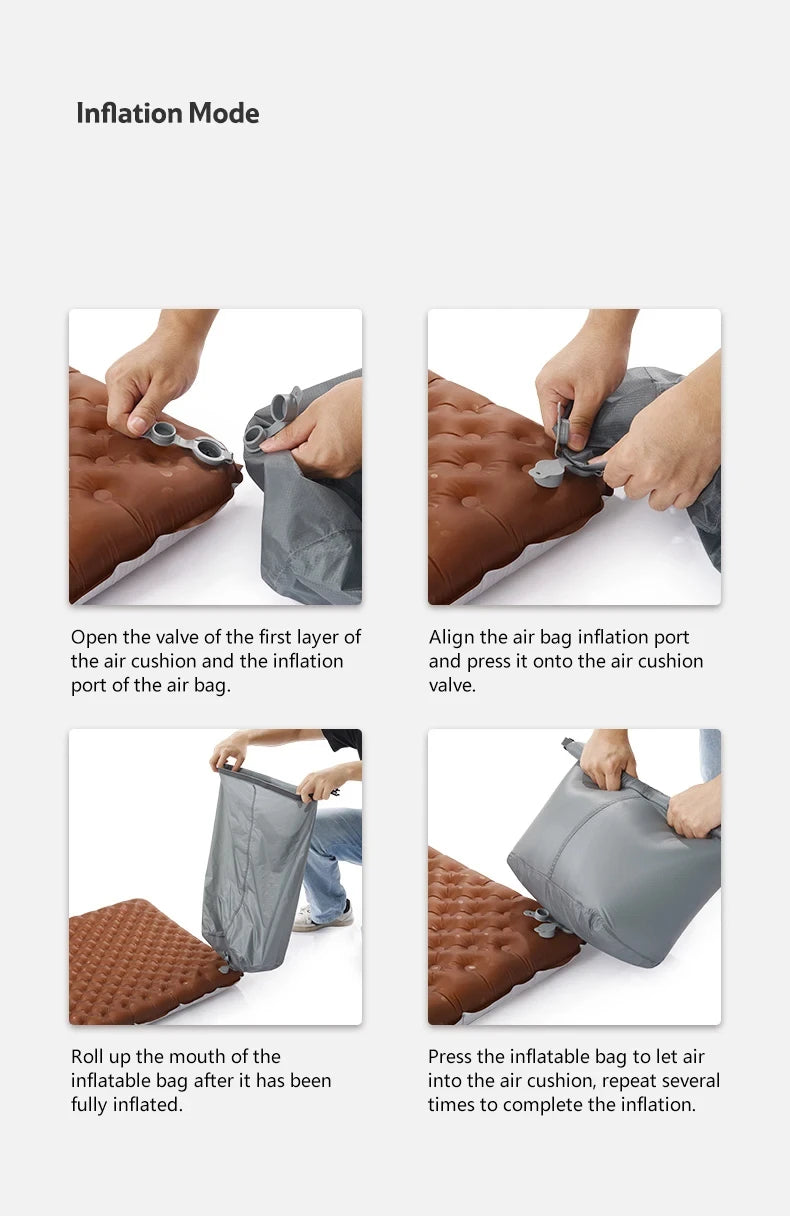 Inflation Mode

Open the valve of the first layer of the air cushion and the inflation port of the air bag.

Align the air bag inflation port and press it onto the air cushion valve.

Roll up the mouth of the inflatable bag after it has been fully inflated.

Press the inflatable bag to let air into the air cushion, repeat several times to complete the inflation.