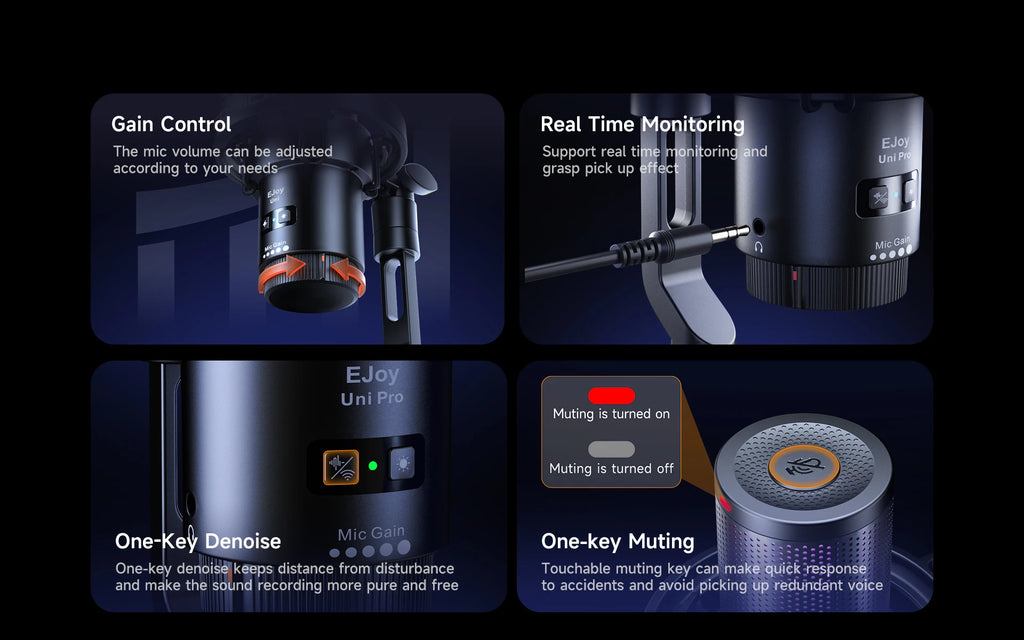 Gain Control
The mic volume can be adjusted according to your needs

EJoy
Uni

Mic Gain

Real Time Monitoring
Support real time monitoring and grasp pick up effect

EJoy
Uni Pro

Mic Gain

EJoy
Uni Pro

Mic Gain

One-Key Denoise
One-key denoise keeps distance from disturbance and make the sound recording more pure and free

Muting is turned on

Muting is turned off

One-key Muting
Touchable muting key can make quick response to accidents and avoid picking up redundant voice