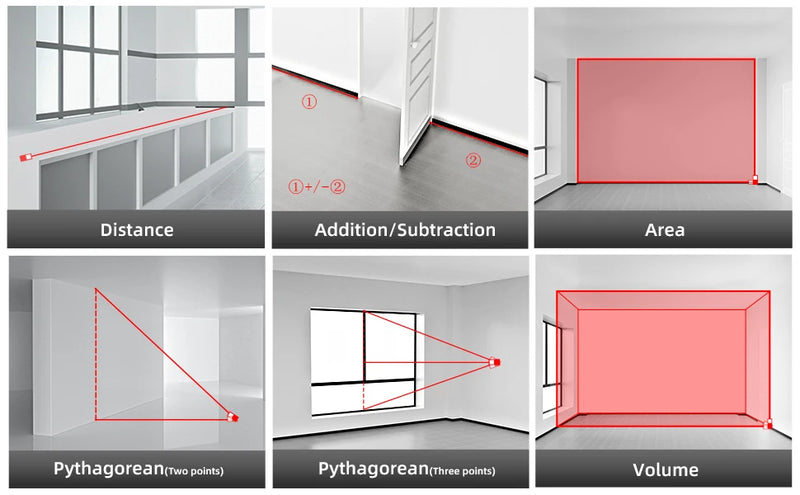 Distance

①

②

①+/−②

Addition/Subtraction

Area

Pythagorean(Two points)

Pythagorean(Three points)

Volume