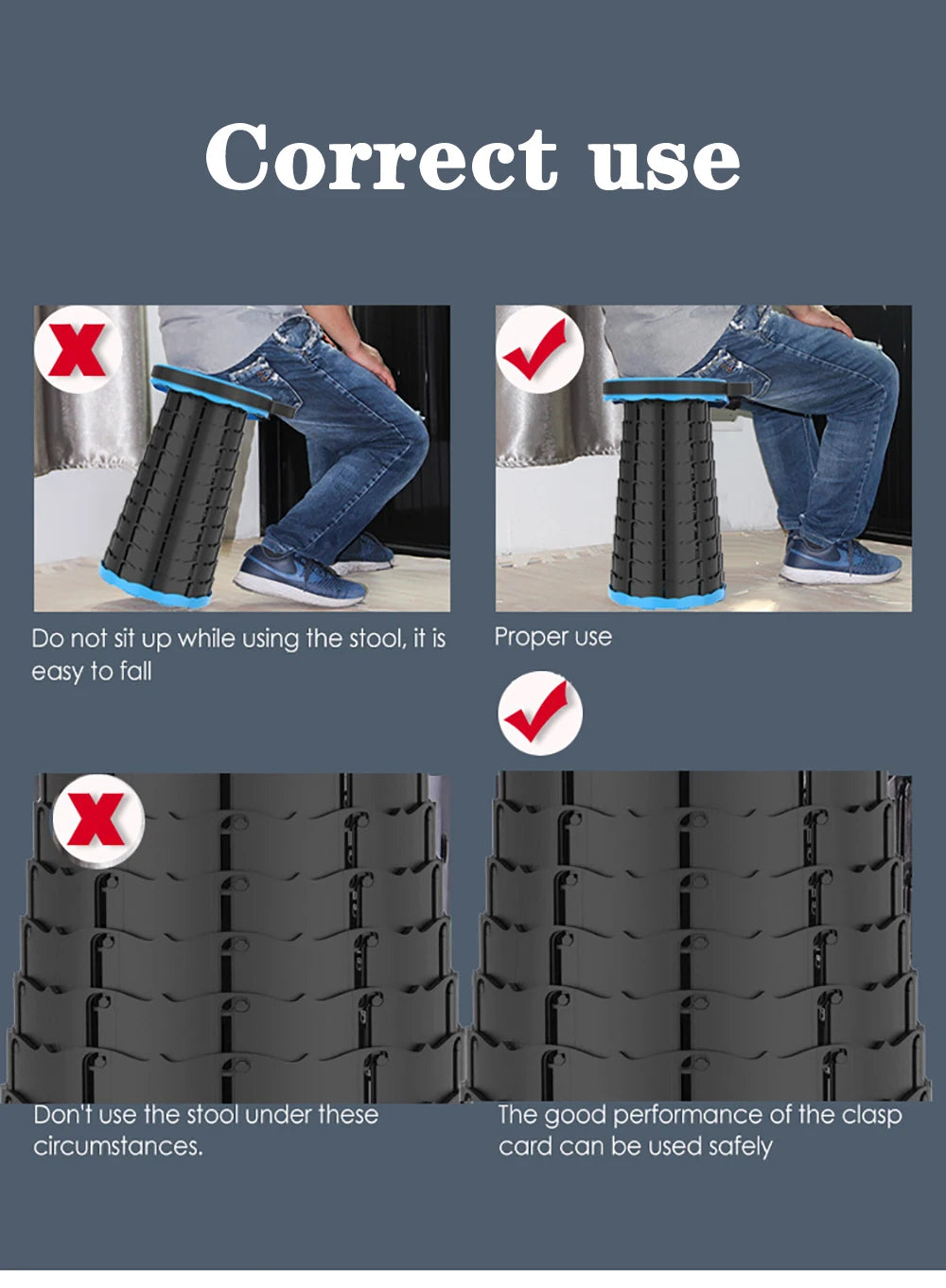 Correct use

Do not sit up while using the stool, it is easy to fall

Proper use

Don't use the stool under these circumstances.

The good performance of the clasp card can be used safely