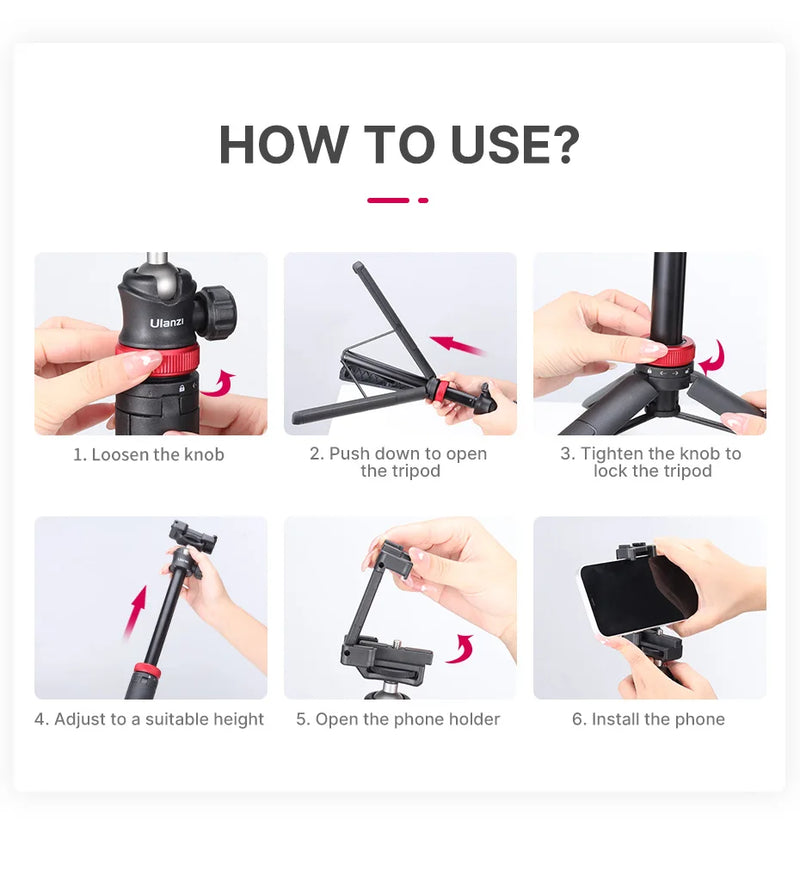 HOW TO USE?

Ulanzi

1. Loosen the knob

2. Push down to open the tripod

3. Tighten the knob to lock the tripod

4. Adjust to a suitable height

5. Open the phone holder

6. Install the phone