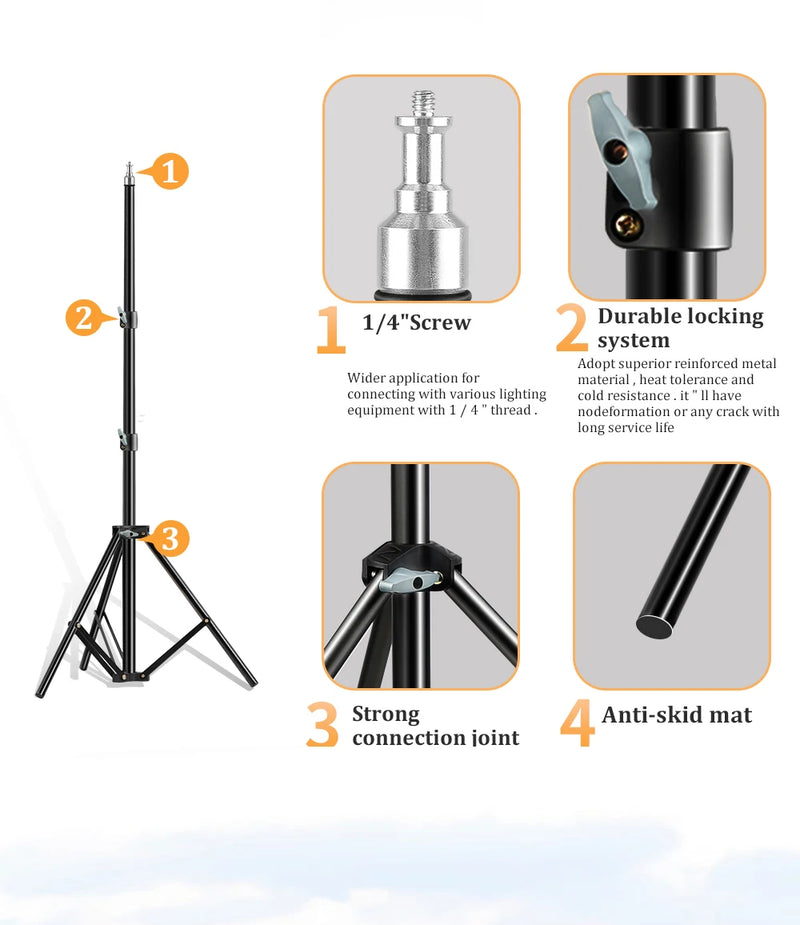 1

2

3

1 1/4"Screw

Wider application for connecting with various lighting equipment with 1 / 4 " thread .

2 Durable locking system

Adopt superior reinforced metal material , heat tolerance and cold resistance . it " ll have nodeformation or any crack with long service life

3 Strong connection joint

4 Anti-skid mat