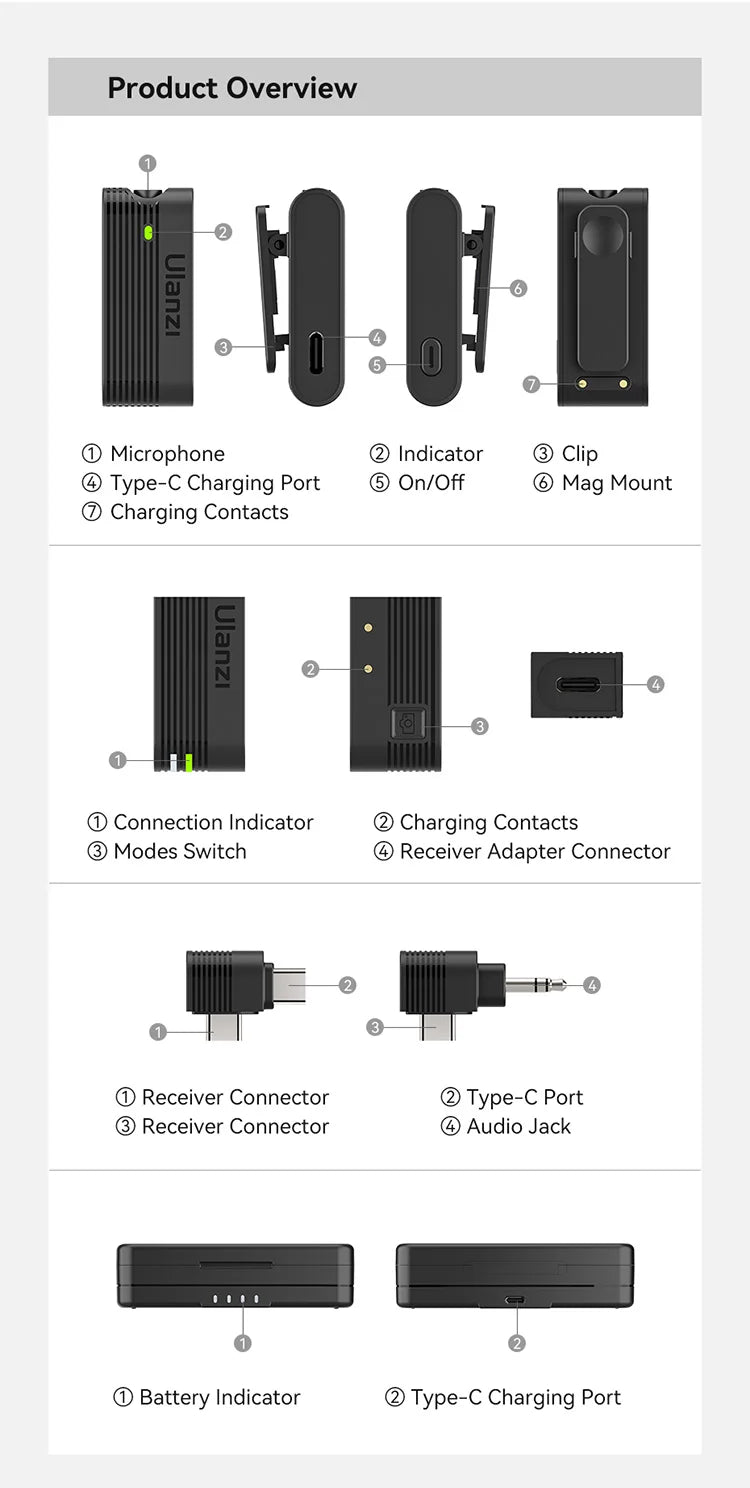 Product Overview

1
2
Ulanzi
3
4
5
6
7

① Microphone
② Indicator
③ Clip
④ Type-C Charging Port
⑤ On/Off
⑥ Mag Mount
⑦ Charging Contacts

Ulanzi
1
2
3
4

① Connection Indicator
② Charging Contacts
③ Modes Switch
④ Receiver Adapter Connector

1
2
3
4

① Receiver Connector
② Type-C Port
③ Receiver Connector
④ Audio Jack

1
2

① Battery Indicator
② Type-C Charging Port