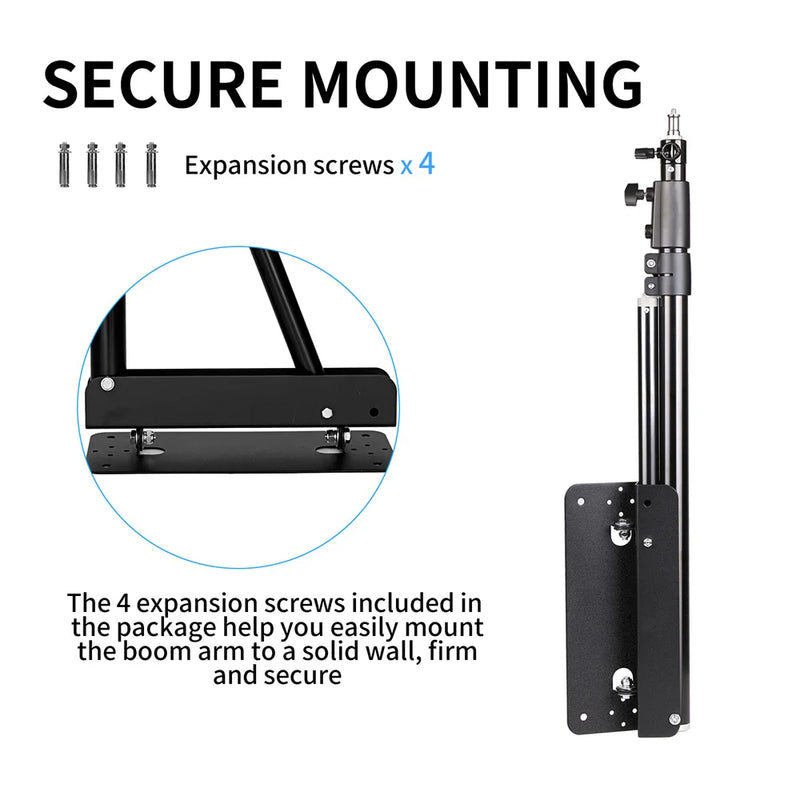 SECURE MOUNTING

Expansion screws x 4

The 4 expansion screws included in the package help you easily mount the boom arm to a solid wall, firm and secure