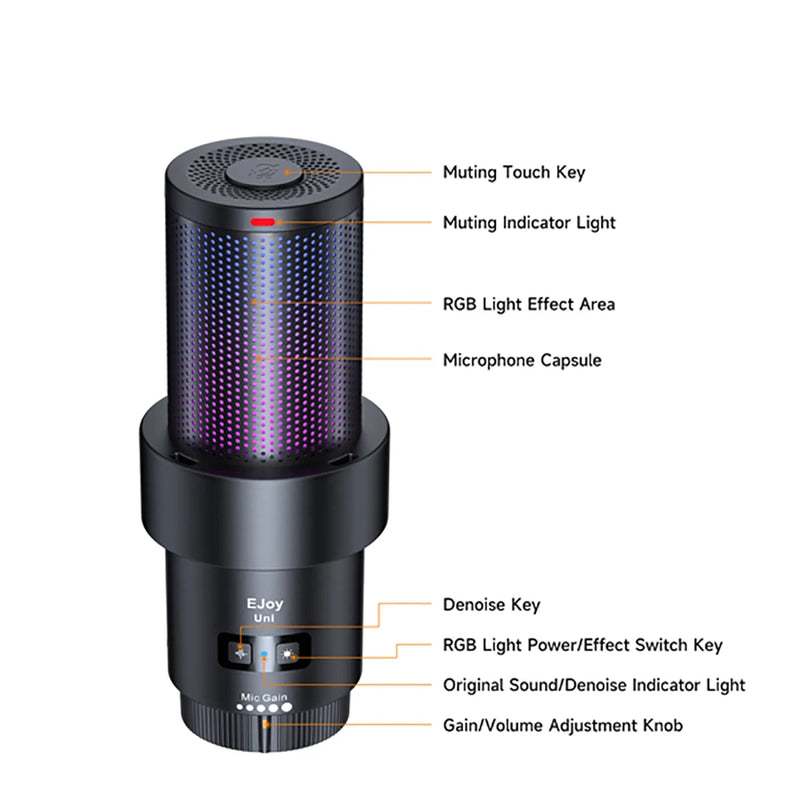 Muting Touch Key

Muting Indicator Light

RGB Light Effect Area

Microphone Capsule

EJoy
Uni

Mic Gain

Denoise Key

RGB Light Power/Effect Switch Key

Original Sound/Denoise Indicator Light

Gain/Volume Adjustment Knob