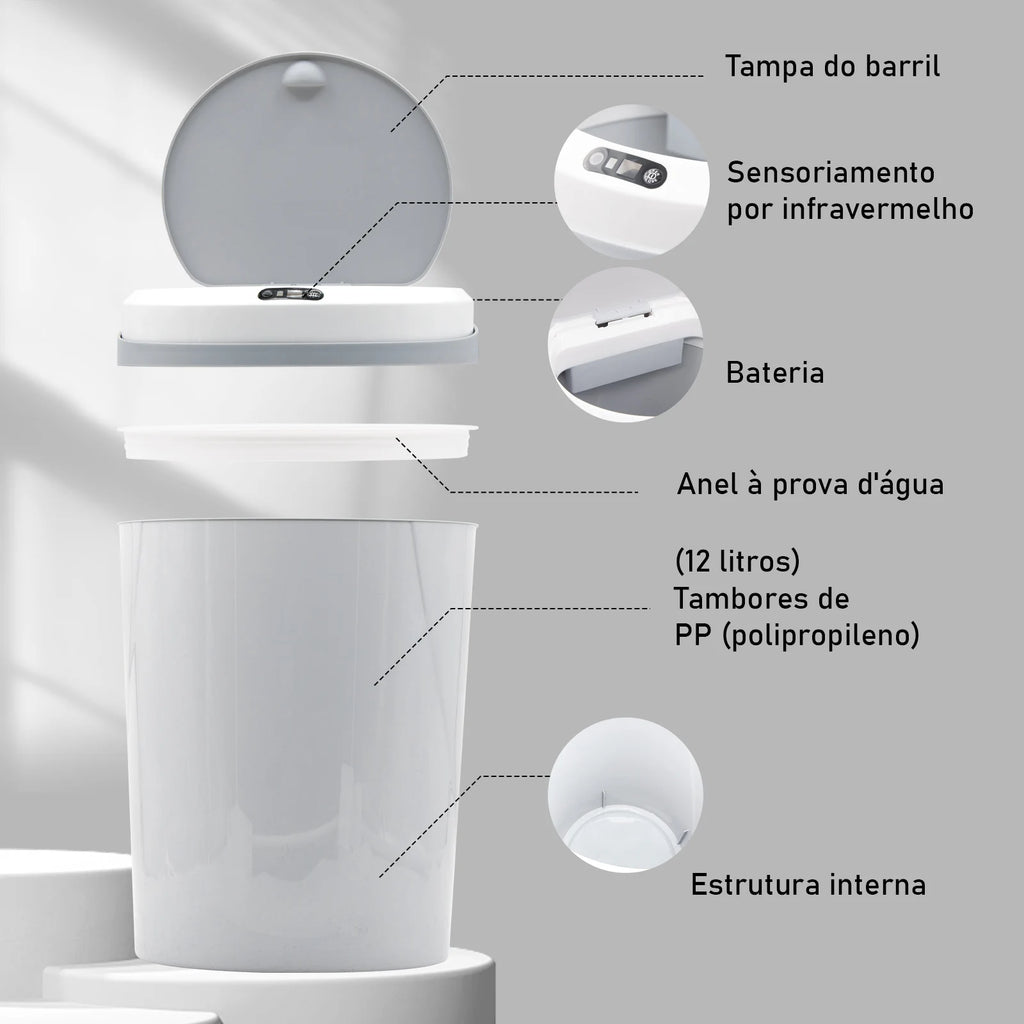 Tampa do barril

Sensoriamento por infravermelho

Bateria

Anel à prova d'água

(12 litros) Tambores de PP (polipropileno)

Estrutura interna