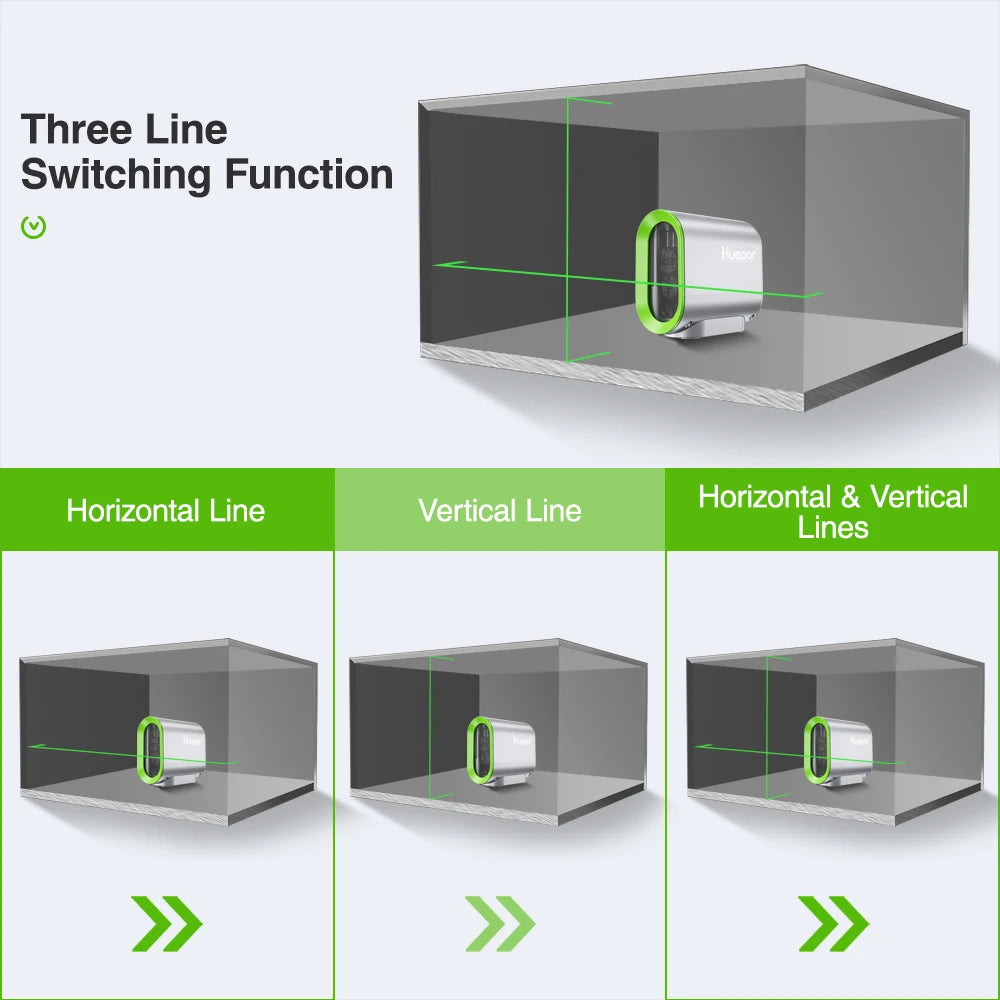 Three Line Switching Function

Huepar

Horizontal Line

Vertical Line

Horizontal & Vertical Lines

Huepar