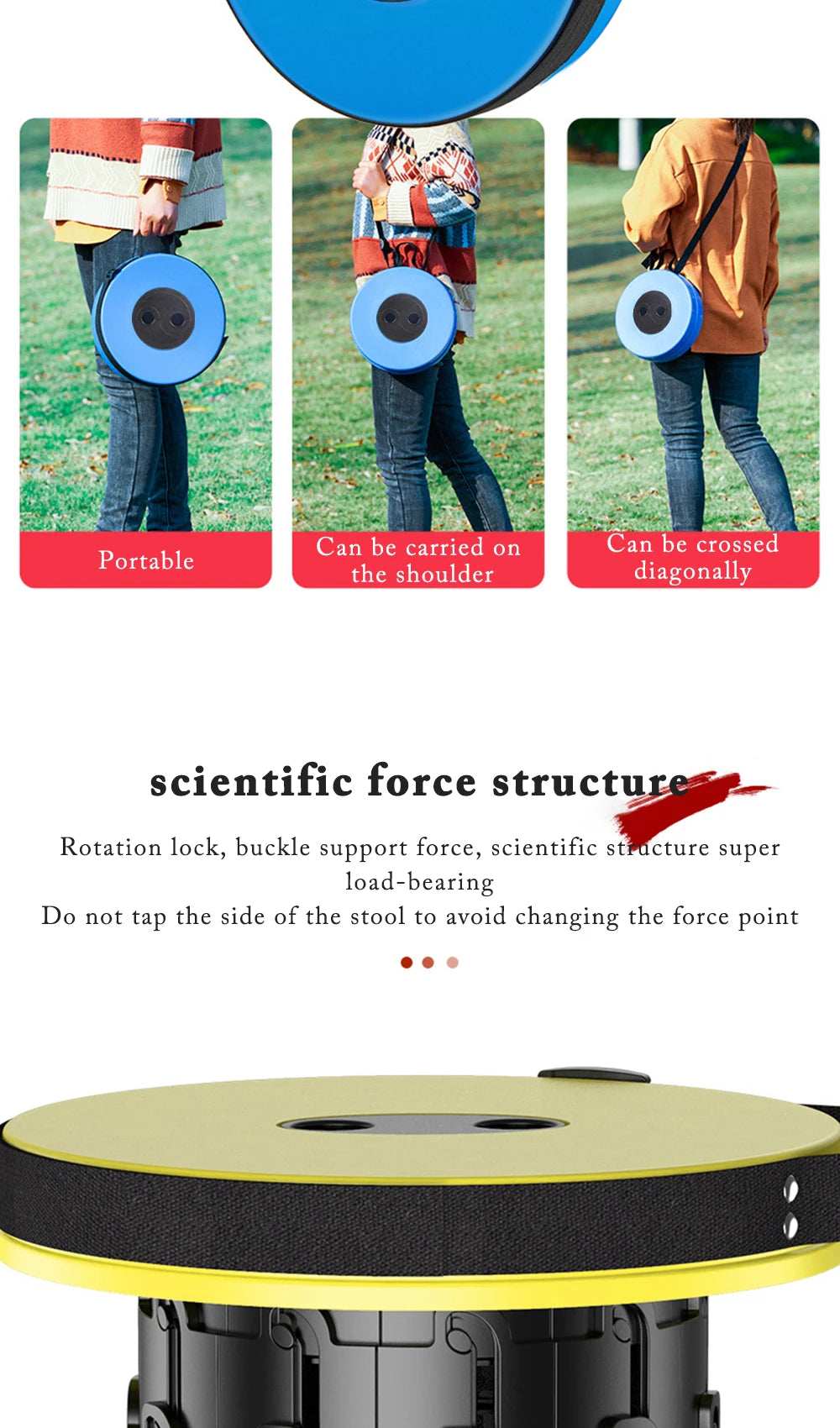 Portable

Can be carried on the shoulder

Can be crossed diagonally

scientific force structure

Rotation lock, buckle support force, scientific structure super load-bearing
Do not tap the side of the stool to avoid changing the force point