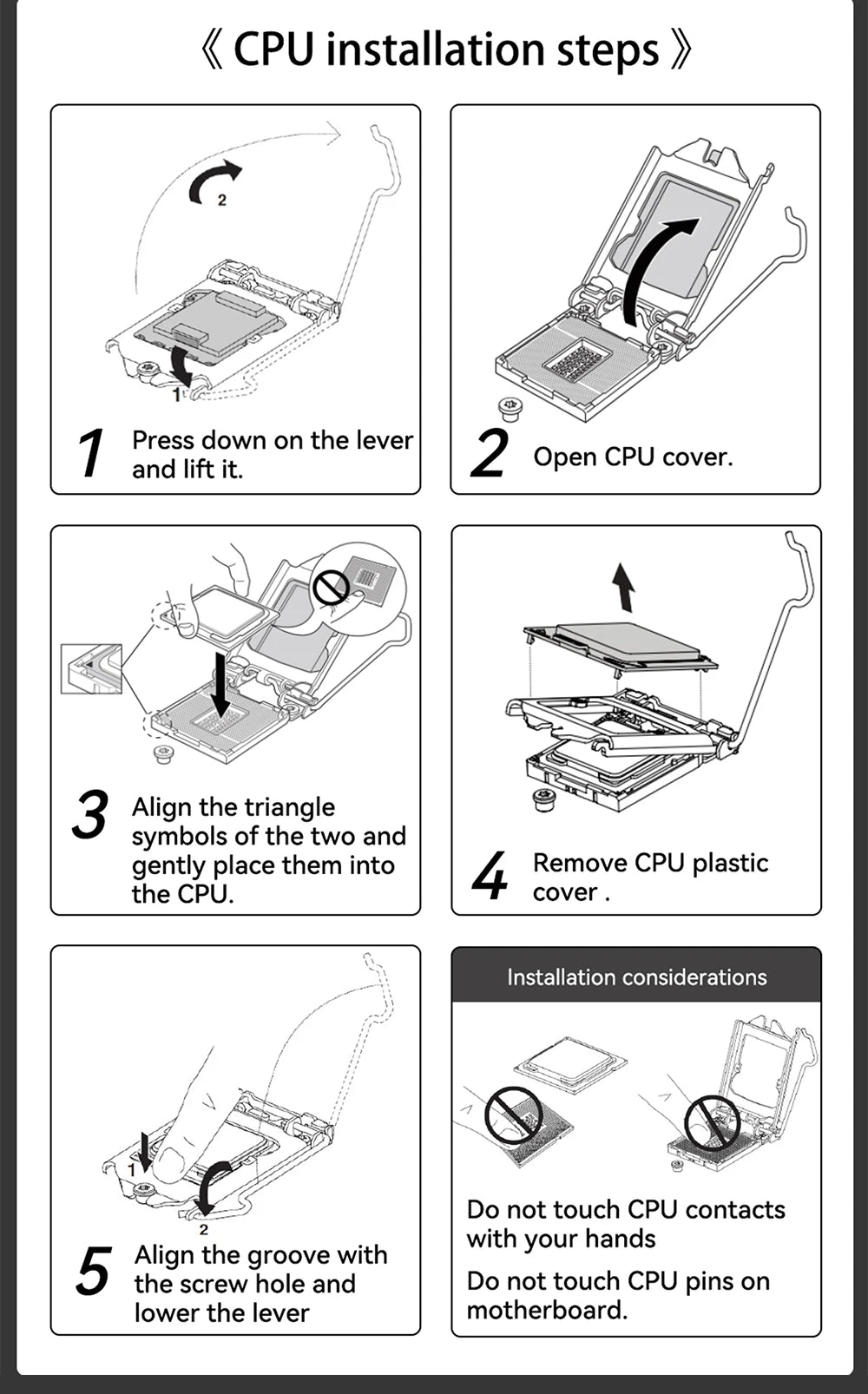 《 CPU installation steps 》

2

1

1 Press down on the lever and lift it.

2 Open CPU cover.

3 Align the triangle symbols of the two and gently place them into the CPU.

4 Remove CPU plastic cover .

1

2

5 Align the groove with the screw hole and lower the lever

Installation considerations

Do not touch CPU contacts with your hands

Do not touch CPU pins on motherboard.