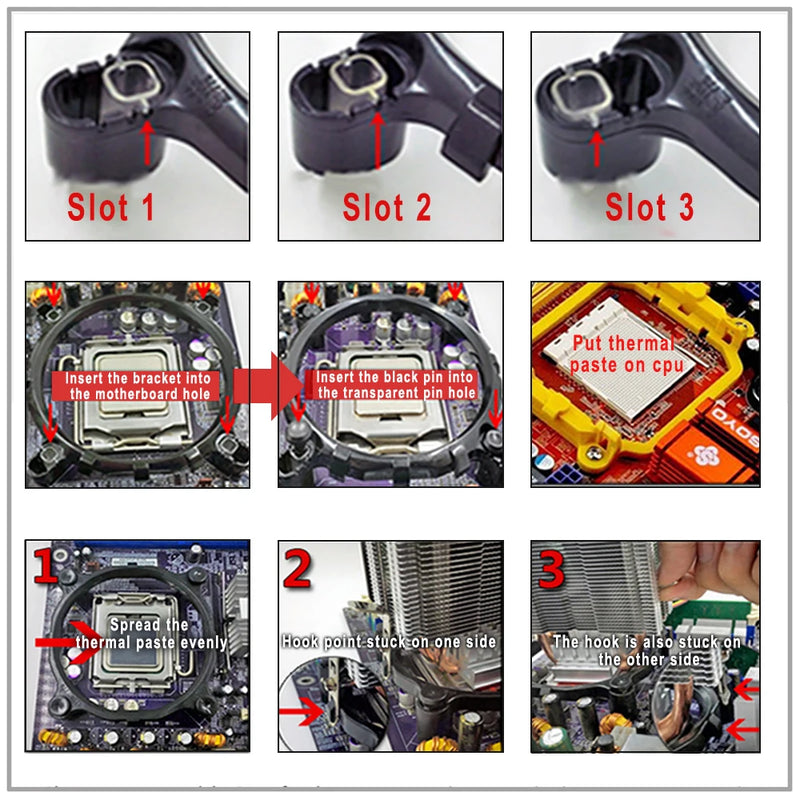 Slot 1

Slot 2

Slot 3

Insert the bracket into the motherboard hole

Insert the black pin into the transparent pin hole

Put thermal paste on cpu

SOYO

1
Spread the thermal paste evenly

2
Hook point stuck on one side

3
The hook is also stuck on the other side