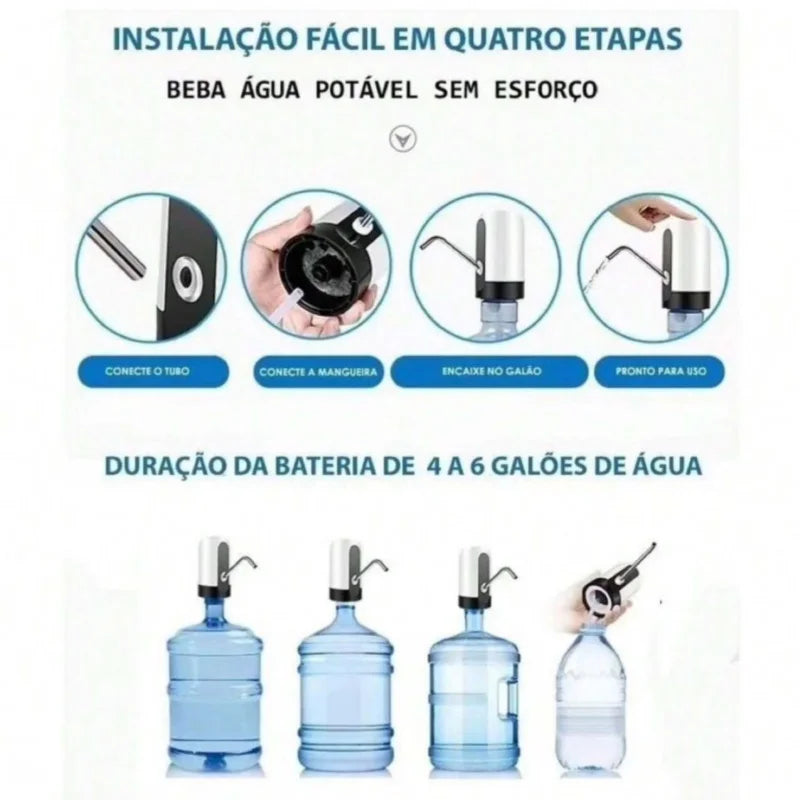 INSTALAÇÃO FÁCIL EM QUATRO ETAPAS

BEBA ÁGUA POTÁVEL SEM ESFORÇO

CONECTE O TUBO

CONECTE A MANGUEIRA

ENCAIXE NO GALÃO

PRONTO PARA USO

DURAÇÃO DA BATERIA DE 4 A 6 GALÕES DE ÁGUA