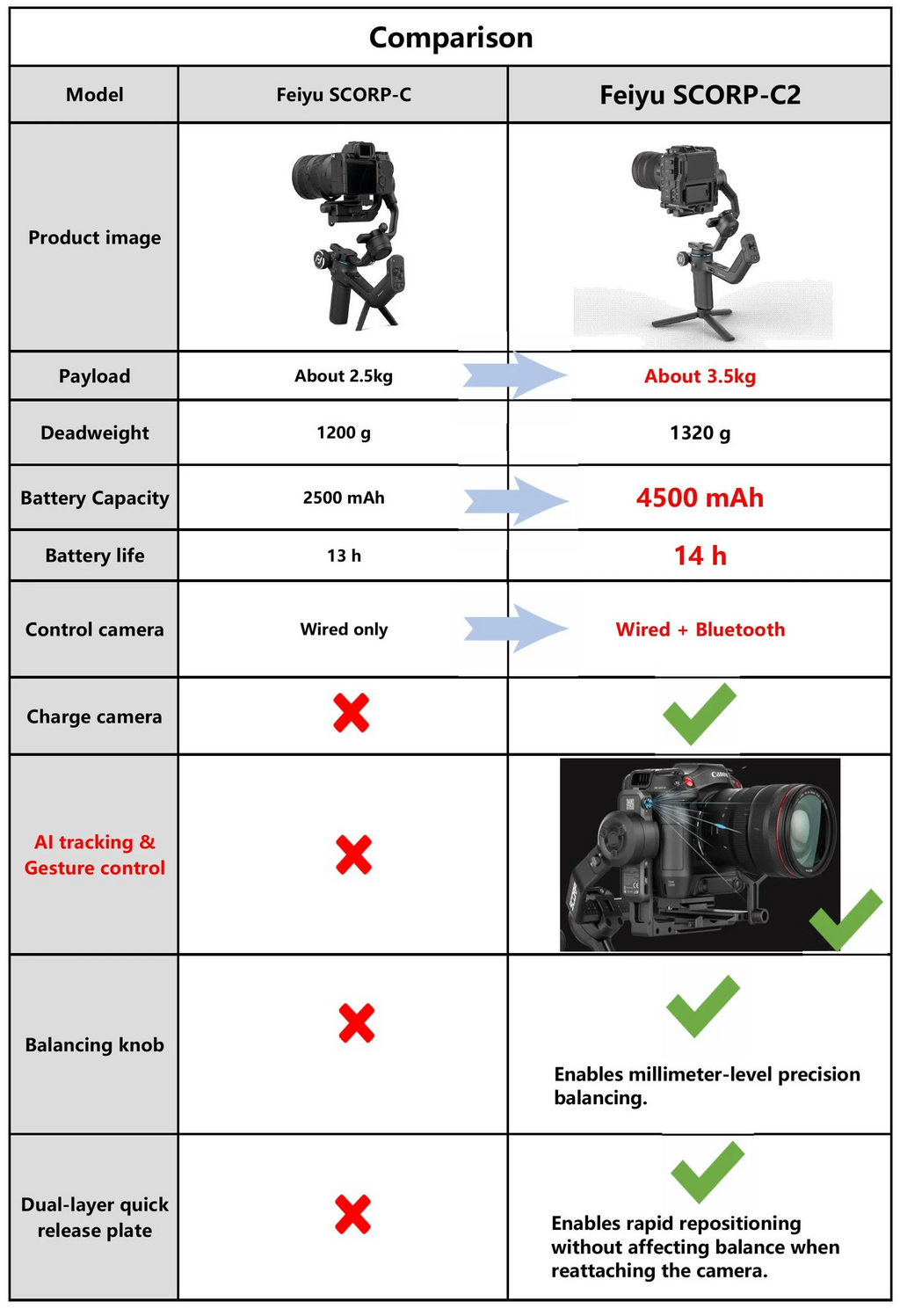 Comparison

| Model | Feiyu SCORP-C | Feiyu SCORP-C2 |
|---|---|---|
| Product image | | |
| Payload | About 2.5kg | About 3.5kg |
| Deadweight | 1200 g | 1320 g |
| Battery Capacity | 2500 mAh | 4500 mAh |
| Battery life | 13 h | 14 h |
| Control camera | Wired only | Wired + Bluetooth |
| Charge camera | | |
| AI tracking & Gesture control | | Canon |
| Balancing knob | | Enables millimeter-level precision balancing. |
| Dual-layer quick release plate | | Enables rapid repositioning without affecting balance when reattaching the camera. |