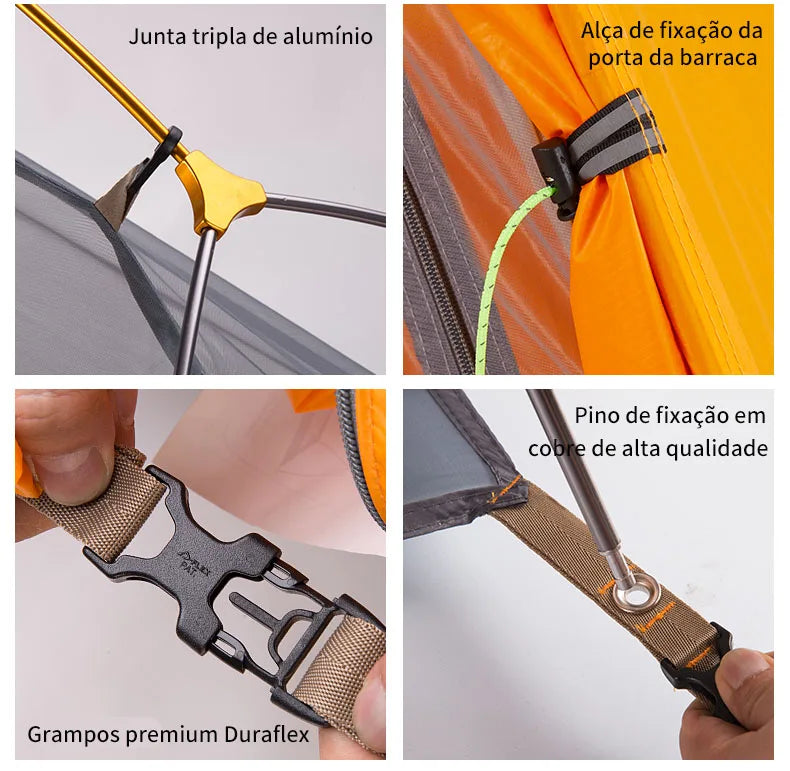 Junta tripla de alumínio

Alça de fixação da porta da barraca

DURAFLEX PAT

Grampos premium Duraflex

Pino de fixação em cobre de alta qualidade