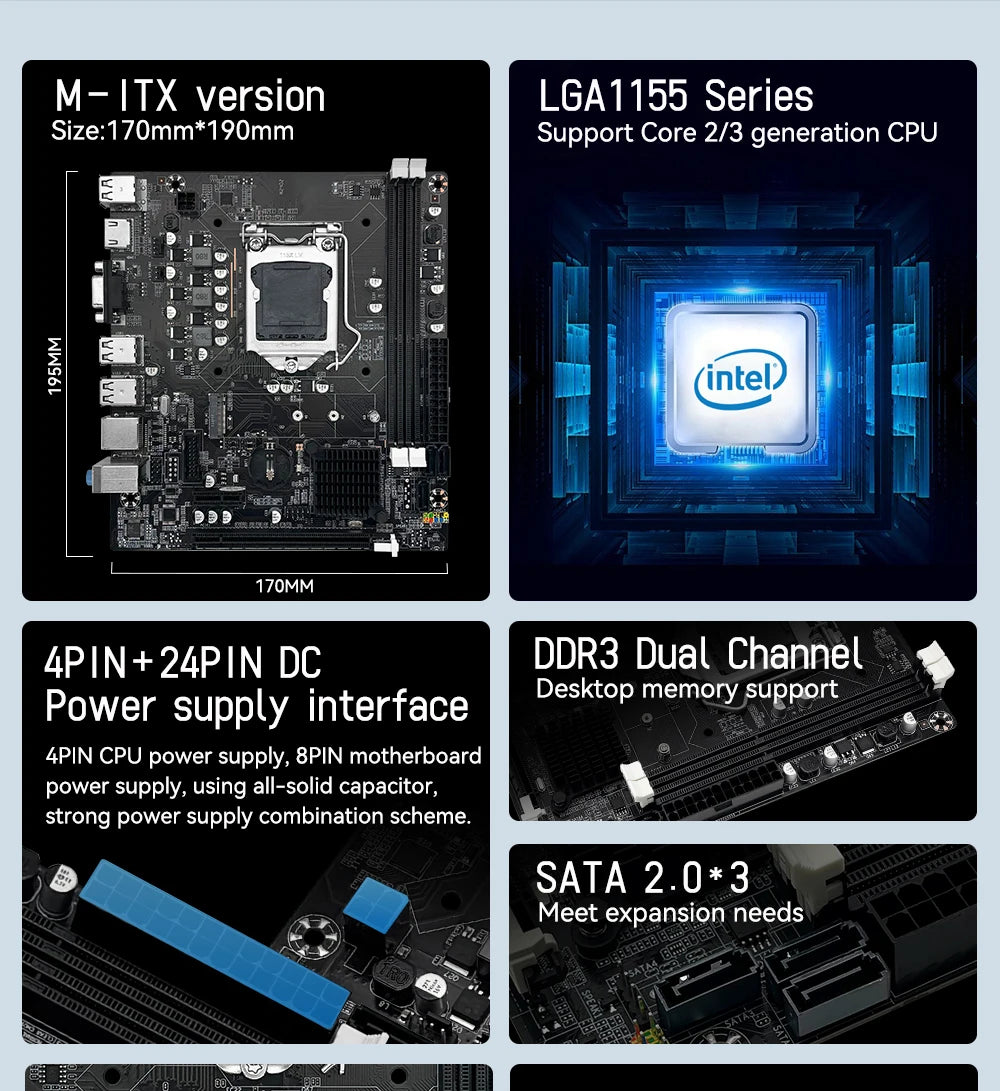 M-ITX version
Size:170mm*190mm

195MM

170MM

LGA1155 Series
Support Core 2/3 generation CPU

intel

4PIN+24PIN DC
Power supply interface
4PIN CPU power supply, 8PIN motherboard power supply, using all-solid capacitor, strong power supply combination scheme.

DDR3 Dual Channel
Desktop memory support

SATA 2.0*3
Meet expansion needs