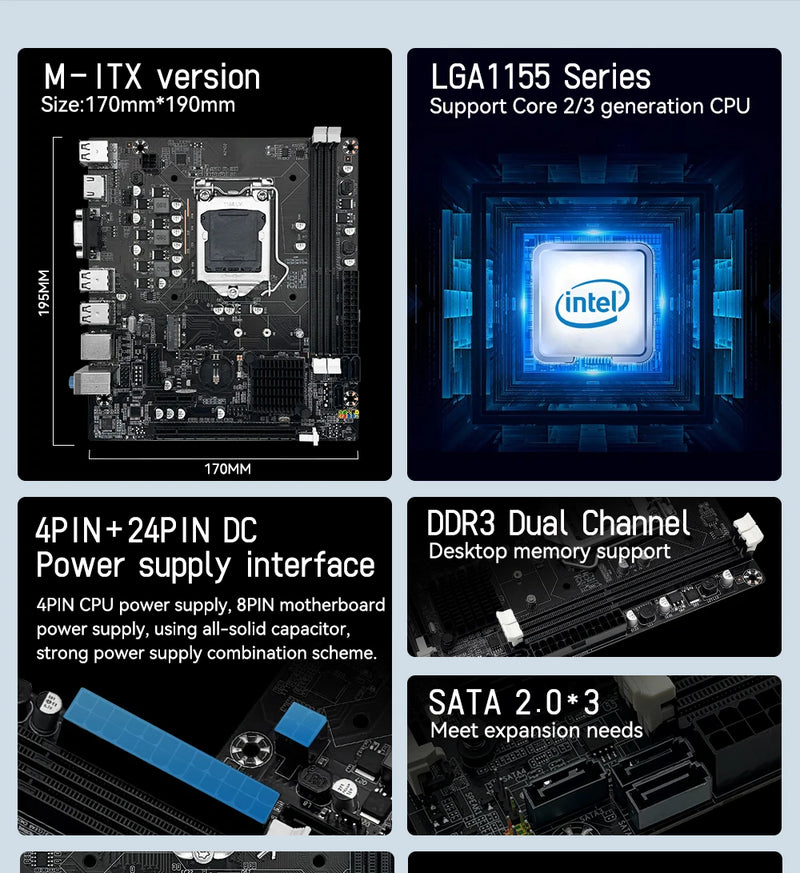 M-ITX version
Size:170mm*190mm

195MM

170MM

LGA1155 Series
Support Core 2/3 generation CPU

intel

4PIN+24PIN DC
Power supply interface
4PIN CPU power supply, 8PIN motherboard power supply, using all-solid capacitor, strong power supply combination scheme.

DDR3 Dual Channel
Desktop memory support

SATA 2.0*3
Meet expansion needs