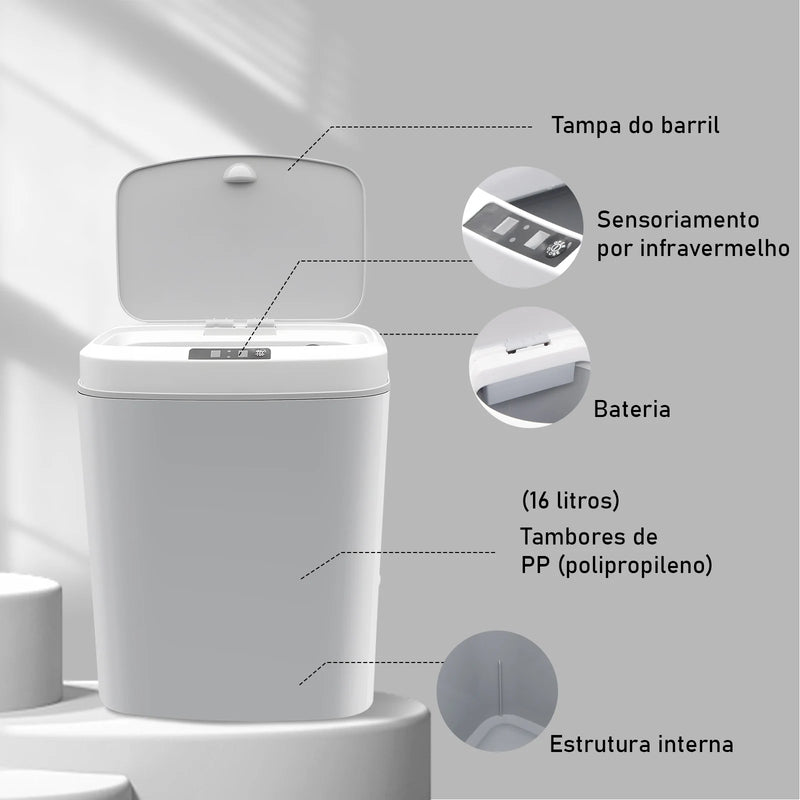 Tampa do barril

Sensoriamento por infravermelho

Bateria

(16 litros)
Tambores de PP (polipropileno)

Estrutura interna