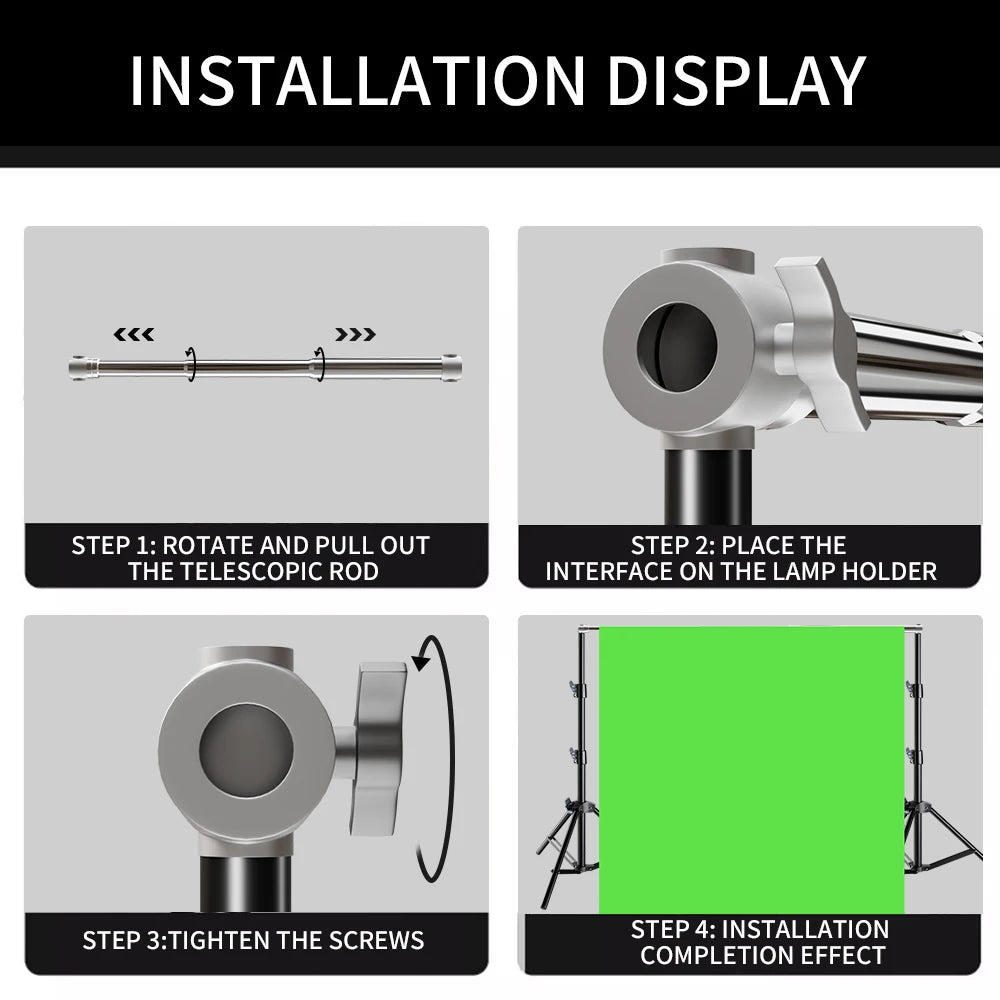 INSTALLATION DISPLAY

STEP 1: ROTATE AND PULL OUT THE TELESCOPIC ROD

STEP 2: PLACE THE INTERFACE ON THE LAMP HOLDER

STEP 3:TIGHTEN THE SCREWS

STEP 4: INSTALLATION COMPLETION EFFECT