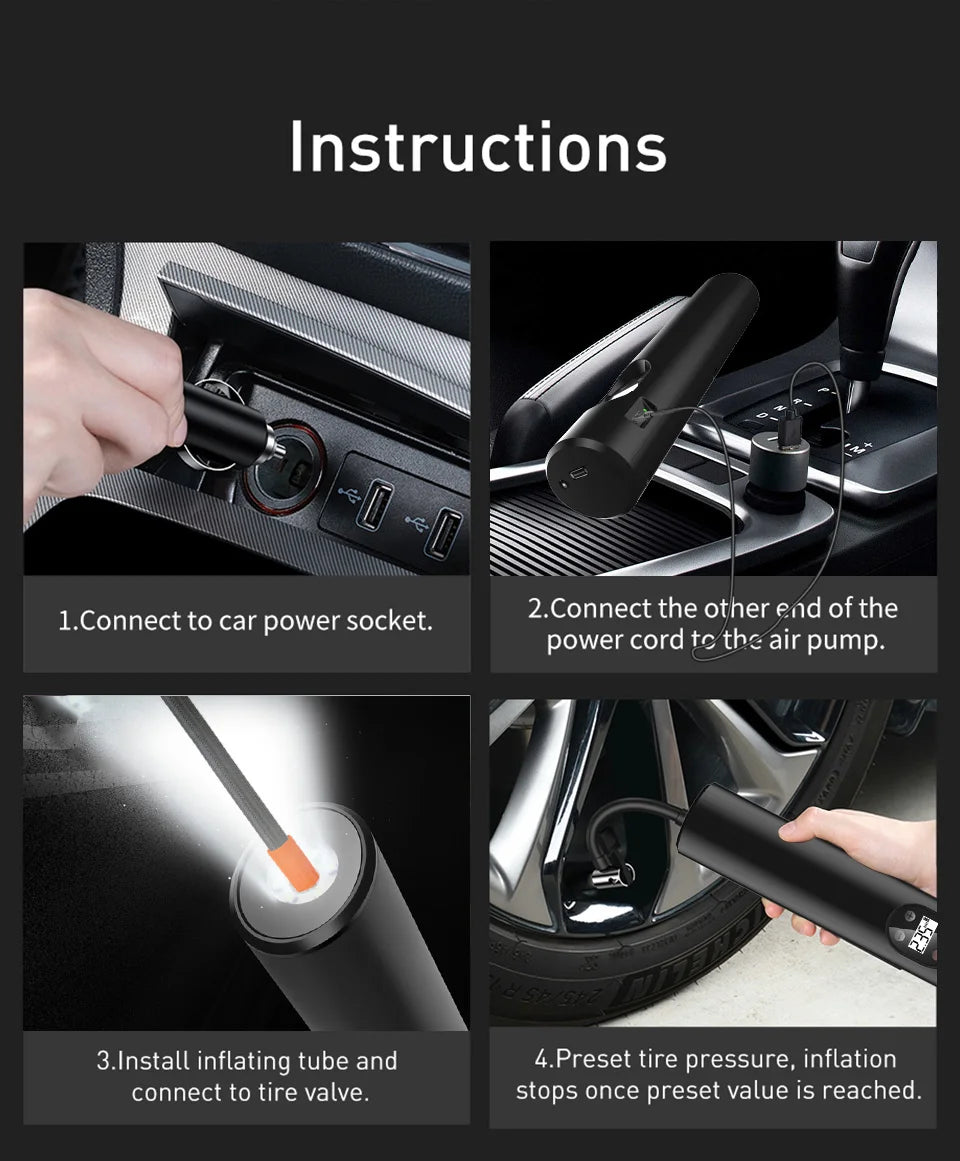 Instructions

1.Connect to car power socket.

2.Connect the other end of the power cord to the air pump.

3.Install inflating tube and connect to tire valve.

4.Preset tire pressure, inflation stops once preset value is reached.